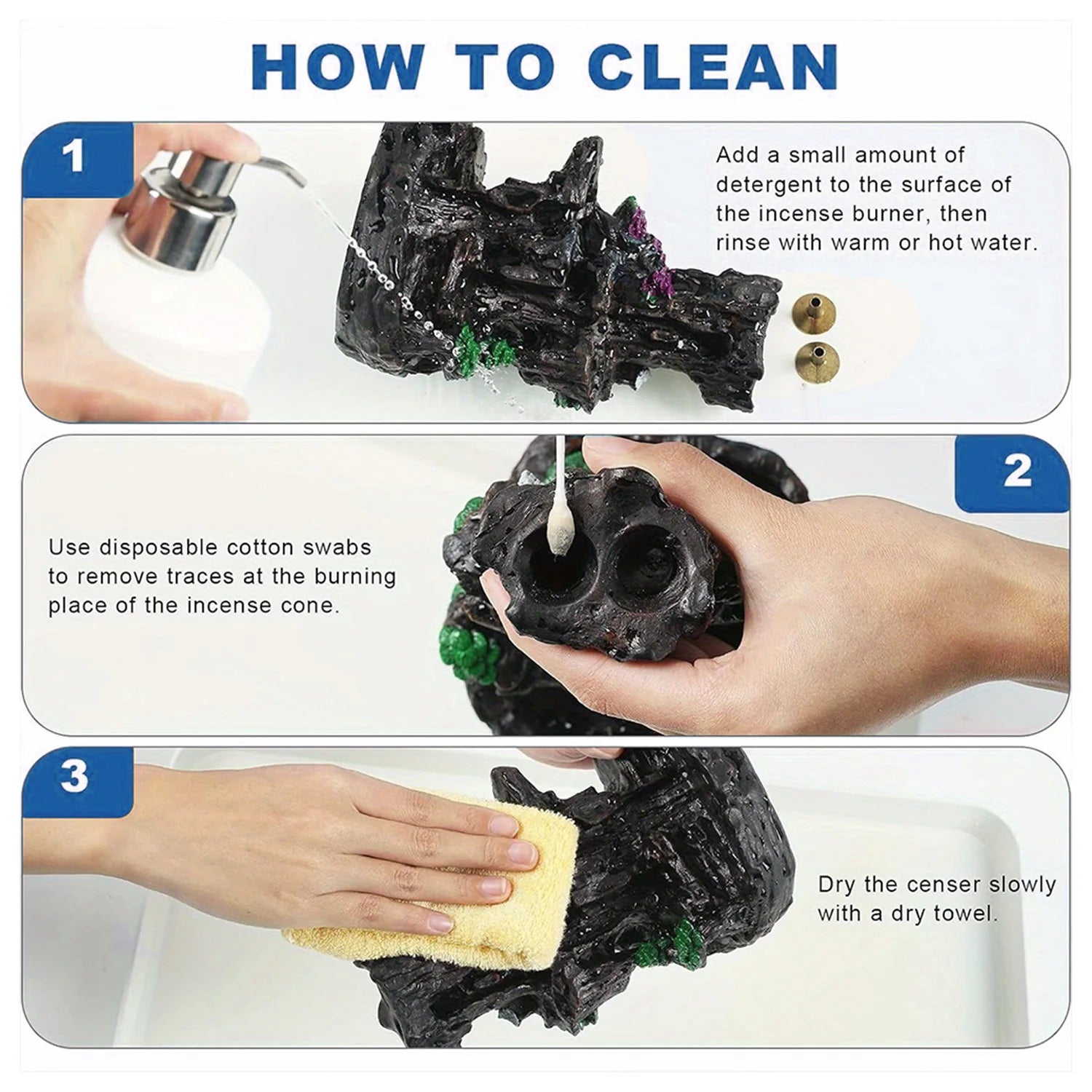 HOW TO CLEAN

1

Add a small amount of detergent to the surface of the incense burner, then rinse with warm or hot water.

2

Use disposable cotton swabs to remove traces at the burning place of the incense cone.

3

Dry the censer slowly with a dry towel.